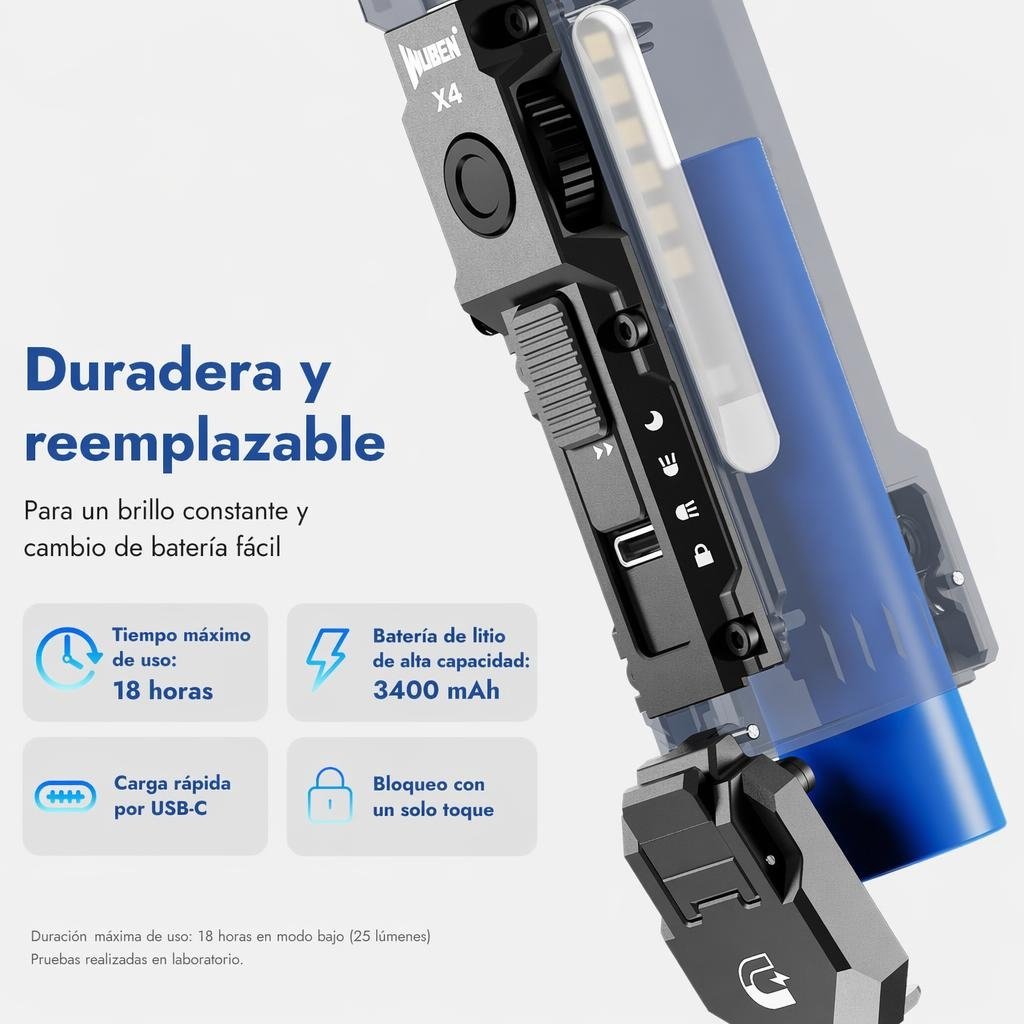 WUBEN
X4

Duradera y reemplazable

Para un brillo constante y cambio de batería fácil

Tiempo máximo de uso: 18 horas

Batería de litio de alta capacidad: 3400 mAh

Carga rápida por USB-C

Bloqueo con un solo toque

Duración máxima de uso: 18 horas en modo bajo (25 lúmenes)
Pruebas realizadas en laboratorio.