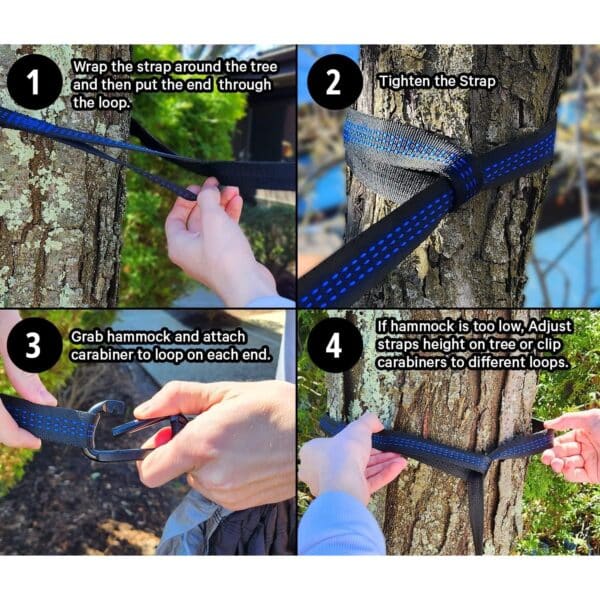 1
Wrap the strap around the tree and then put the end through the loop.

2
Tighten the Strap

3
Grab hammock and attach carabiner to loop on each end.

4
If hammock is too low, Adjust straps height on tree or clip carabiners to different loops.