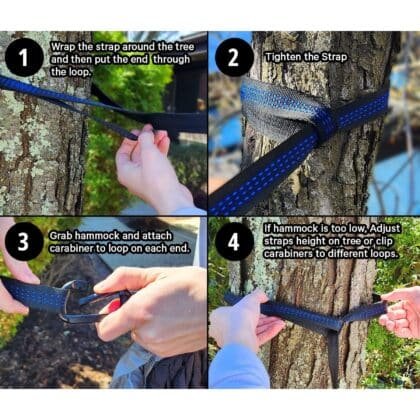 1
Wrap the strap around the tree and then put the end through the loop.

2
Tighten the Strap

3
Grab hammock and attach carabiner to loop on each end.

4
If hammock is too low, Adjust straps height on tree or clip carabiners to different loops.