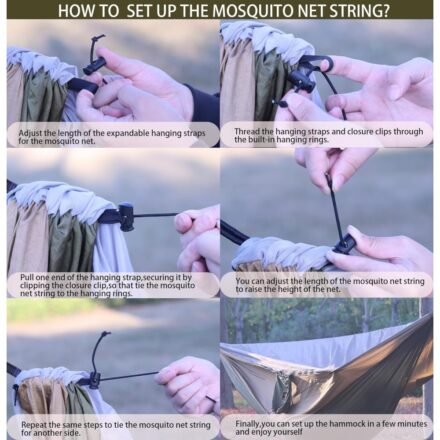 HOW TO SET UP THE MOSQUITO NET STRING?

Adjust the length of the expandable hanging straps for the mosquito net.

Thread the hanging straps and closure clips through the built-in hanging rings.

Pull one end of the hanging strap,securing it by clipping the closure clip,so that tie the mosquito net string to the hanging rings.

You can adjust the length of the mosquito net string to raise the height of the net.

Repeat the same steps to tie the mosquito net string for another side.

Finally,you can set up the hammock in a few minutes and enjoy yourself