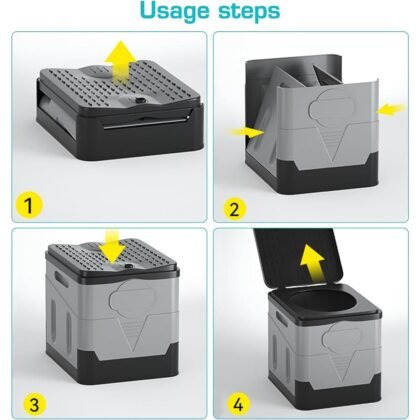 Usage steps

1

2

3

4